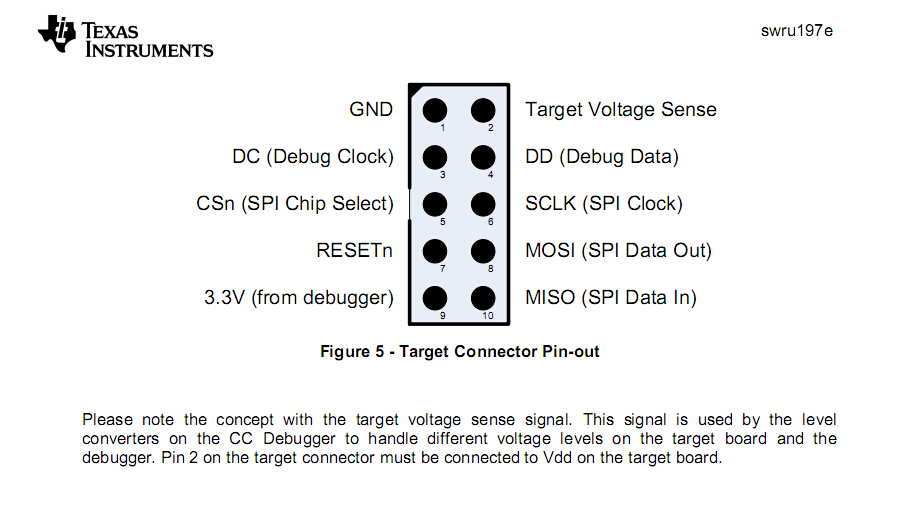 TEXAS INSTRUMENTS

swru197e

GND
1
2
Target Voltage Sense

DC (Debug Clock)
3
4
DD (Debug Data)

CSn (SPI Chip Select)
5
6
SCLK (SPI Clock)

RESETn
7
8
MOSI (SPI Data Out)

3.3V (from debugger)
9
10
MISO (SPI Data In)

Figure 5 - Target Connector Pin-out

Please note the concept with the target voltage sense signal. This signal is used by the level converters on the CC Debugger to handle different voltage levels on the target board and the debugger. Pin 2 on the target connector must be connected to Vdd on the target board.