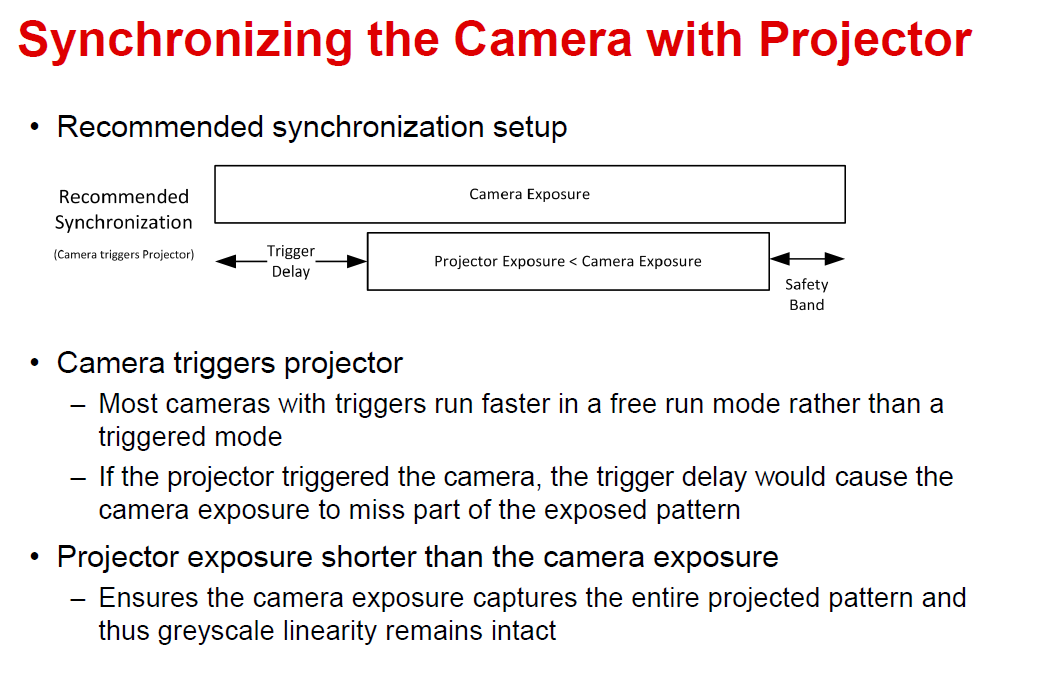 Synchronizing the Camera with Projector

• Recommended synchronization setup

Recommended Synchronization
(Camera triggers Projector)

Camera Exposure

Trigger Delay

Projector Exposure < Camera Exposure

Safety Band

• Camera triggers projector
– Most cameras with triggers run faster in a free run mode rather than a triggered mode
– If the projector triggered the camera, the trigger delay would cause the camera exposure to miss part of the exposed pattern

• Projector exposure shorter than the camera exposure
– Ensures the camera exposure captures the entire projected pattern and thus greyscale linearity remains intact