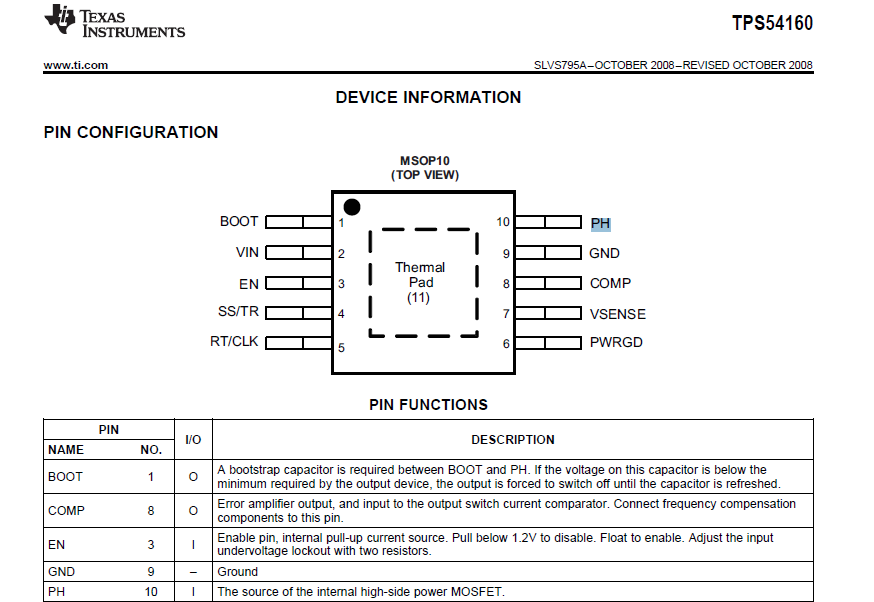 TEXAS INSTRUMENTS

TPS54160

www.ti.com

SLVS795A–OCTOBER 2008–REVISED OCTOBER 2008

DEVICE INFORMATION

PIN CONFIGURATION

MSOP10
(TOP VIEW)

BOOT 1
VIN 2
EN 3
SS/TR 4
RT/CLK 5

Thermal Pad (11)

10 PH
9 GND
8 COMP
7 VSENSE
6 PWRGD

PIN FUNCTIONS

| PIN NAME | PIN NO. | I/O | DESCRIPTION |
|---|---|---|---|
| BOOT | 1 | O | A bootstrap capacitor is required between BOOT and PH. If the voltage on this capacitor is below the minimum required by the output device, the output is forced to switch off until the capacitor is refreshed. |
| COMP | 8 | O | Error amplifier output, and input to the output switch current comparator. Connect frequency compensation components to this pin. |
| EN | 3 | I | Enable pin, internal pull-up current source. Pull below 1.2V to disable. Float to enable. Adjust the input undervoltage lockout with two resistors. |
| GND | 9 | – | Ground |
| PH | 10 | I | The source of the internal high-side power MOSFET. |