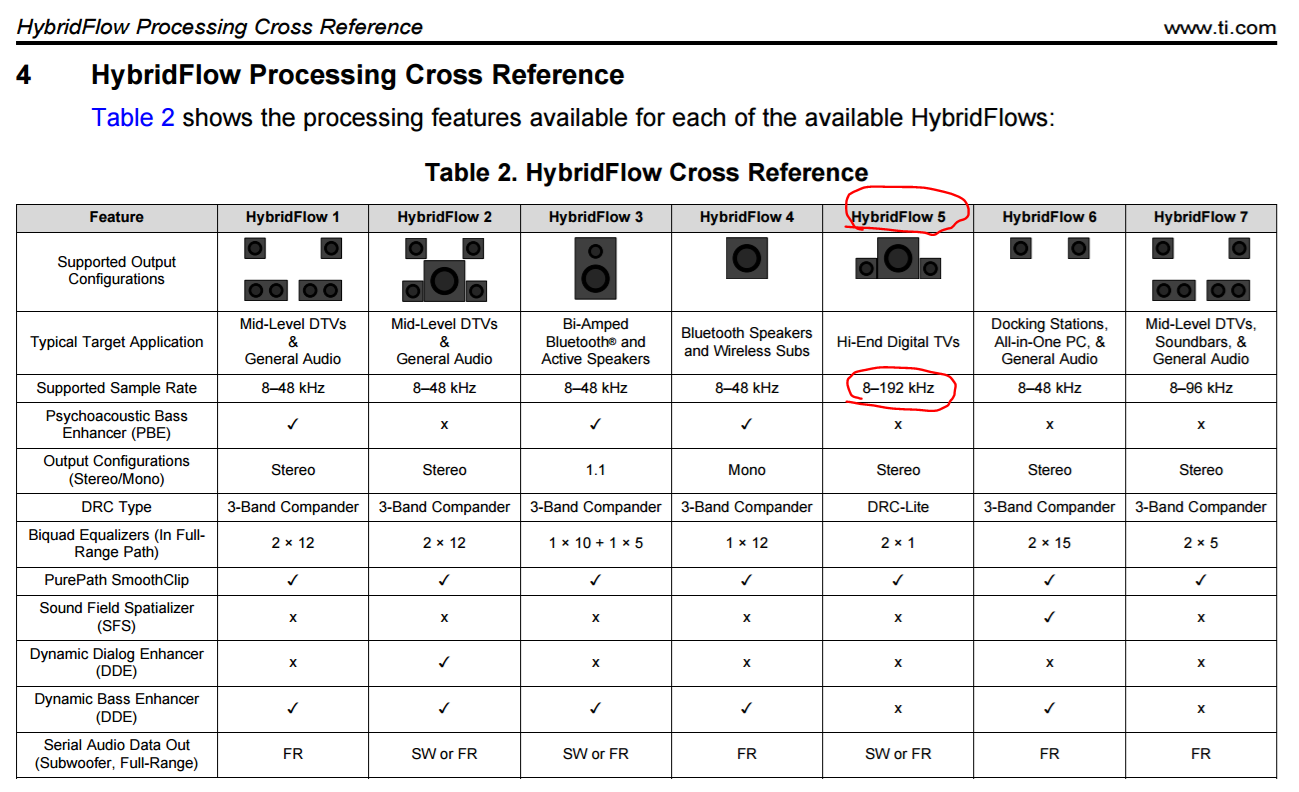 HybridFlow Processing Cross Reference www.ti.com

4 HybridFlow Processing Cross Reference

Table 2 shows the processing features available for each of the available HybridFlows:

Table 2. HybridFlow Cross Reference

| Feature | HybridFlow 1 | HybridFlow 2 | HybridFlow 3 | HybridFlow 4 | HybridFlow 5 | HybridFlow 6 | HybridFlow 7 |
|---|---|---|---|---|---|---|---|
| Supported Output Configurations | | | | | | | |
| Typical Target Application | Mid-Level DTVs & General Audio | Mid-Level DTVs & General Audio | Bi-Amped Bluetooth® and Active Speakers | Bluetooth Speakers and Wireless Subs | Hi-End Digital TVs | Docking Stations, All-in-One PC, & General Audio | Mid-Level DTVs, Soundbars, & General Audio |
| Supported Sample Rate | 8–48 kHz | 8–48 kHz | 8–48 kHz | 8–48 kHz | 8–192 kHz | 8–48 kHz | 8–96 kHz |
| Psychoacoustic Bass Enhancer (PBE) | ✓ | x | ✓ | ✓ | x | x | x |
| Output Configurations (Stereo/Mono) | Stereo | Stereo | 1.1 | Mono | Stereo | Stereo | Stereo |
| DRC Type | 3-Band Compander | 3-Band Compander | 3-Band Compander | 3-Band Compander | DRC-Lite | 3-Band Compander | 3-Band Compander |
| Biquad Equalizers (In Full-Range Path) | 2 × 12 | 2 × 12 | 1 × 10 + 1 × 5 | 1 × 12 | 2 × 1 | 2 × 15 | 2 × 5 |
| PurePath SmoothClip | ✓ | ✓ | ✓ | ✓ | ✓ | ✓ | ✓ |
| Sound Field Spatializer (SFS) | x | x | x | x | x | ✓ | x |
| Dynamic Dialog Enhancer (DDE) | x | ✓ | x | x | x | x | x |
| Dynamic Bass Enhancer (DDE) | ✓ | ✓ | ✓ | ✓ | x | ✓ | x |
| Serial Audio Data Out (Subwoofer, Full-Range) | FR | SW or FR | SW or FR | FR | SW or FR | FR | FR |