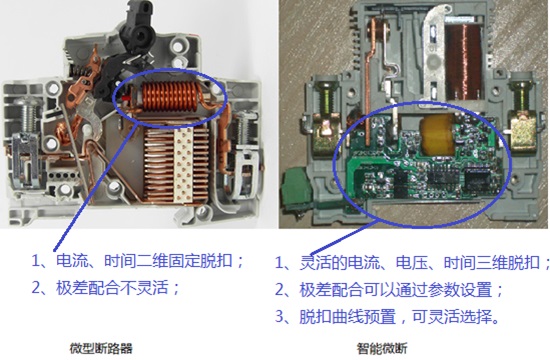 1、电流、时间二维固定脱扣；
2、极差配合不灵活；

微型断路器

1、灵活的电流、电压、时间三维脱扣；
2、极差配合可以通过参数设置；
3、脱扣曲线预置，可灵活选择。

智能微断