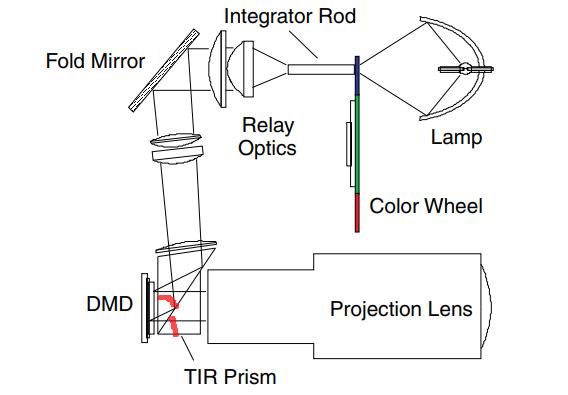 Integrator Rod
Fold Mirror
Relay Optics
Lamp
Color Wheel
DMD
Projection Lens
TIR Prism