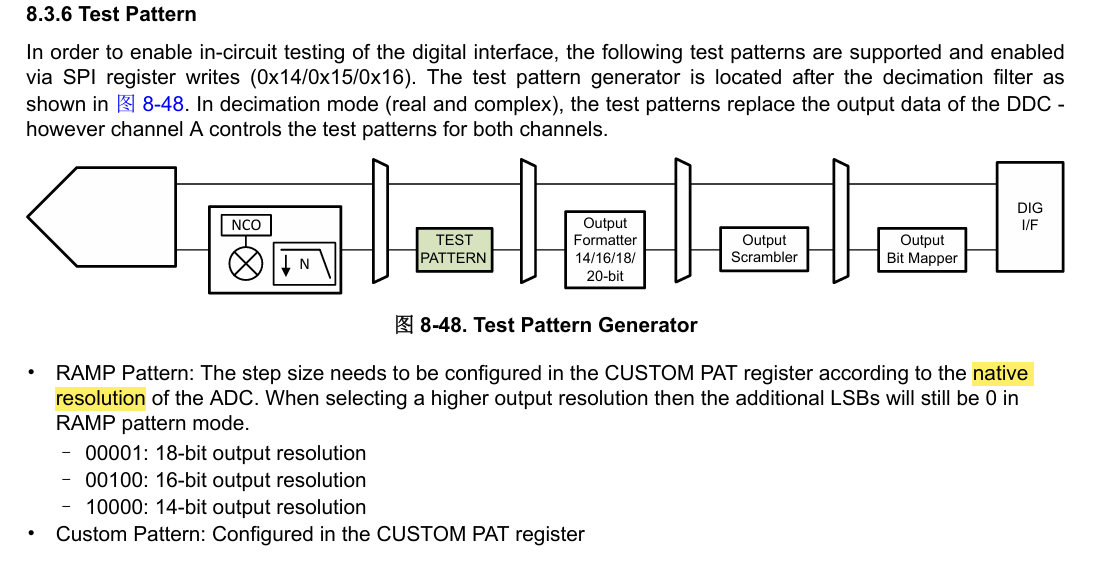 8.3.6 Test Pattern

In order to enable in-circuit testing of the digital interface, the following test patterns are supported and enabled via SPI register writes (0x14/0x15/0x16). The test pattern generator is located after the decimation filter as shown in 图 8-48. In decimation mode (real and complex), the test patterns replace the output data of the DDC - however channel A controls the test patterns for both channels.

NCO

N

TEST PATTERN

Output Formatter 14/16/18/ 20-bit

Output Scrambler

Output Bit Mapper

DIG I/F

图 8-48. Test Pattern Generator

• RAMP Pattern: The step size needs to be configured in the CUSTOM PAT register according to the native resolution of the ADC. When selecting a higher output resolution then the additional LSBs will still be 0 in RAMP pattern mode.
– 00001: 18-bit output resolution
– 00100: 16-bit output resolution
– 10000: 14-bit output resolution
• Custom Pattern: Configured in the CUSTOM PAT register