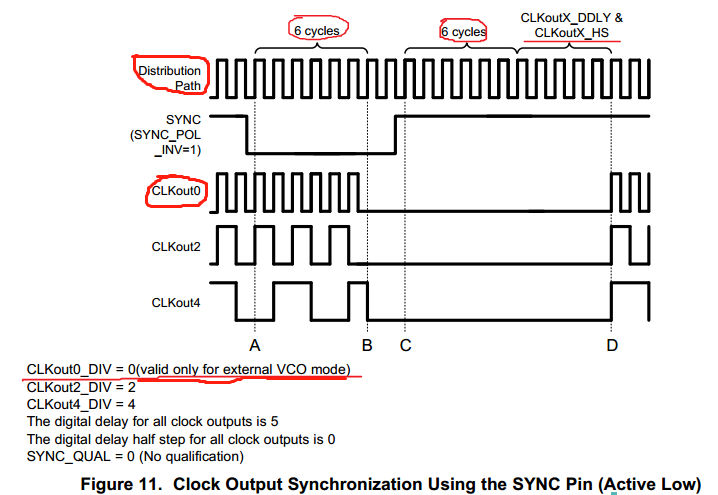 6 cycles

6 cycles

CLKoutX_DDLY & CLKoutX_HS

Distribution Path

SYNC (SYNC_POL _INV=1)

CLKout0

CLKout2

CLKout4

A

B

C

D

CLKout0_DIV = 0(valid only for external VCO mode)
CLKout2_DIV = 2
CLKout4_DIV = 4
The digital delay for all clock outputs is 5
The digital delay half step for all clock outputs is 0
SYNC_QUAL = 0 (No qualification)

Figure 11. Clock Output Synchronization Using the SYNC Pin (Active Low)