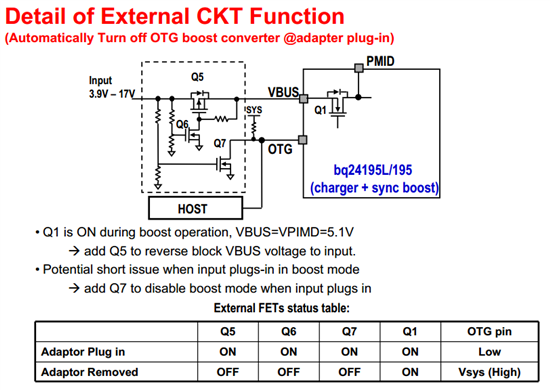 Detail of External CKT Function
(Automatically Turn off OTG boost converter @adapter plug-in)

Input
3.9V – 17V
Q5
Q6
Q7
SYS
VBUS
OTG
PMID
Q1
bq24195L/195
(charger + sync boost)
HOST

• Q1 is ON during boost operation, VBUS=VPIMD=5.1V
→ add Q5 to reverse block VBUS voltage to input.
• Potential short issue when input plugs-in in boost mode
→ add Q7 to disable boost mode when input plugs in

External FETs status table:

| | Q5 | Q6 | Q7 | Q1 | OTG pin |
|---|---|---|---|---|---|
| Adaptor Plug in | ON | ON | ON | ON | Low |
| Adaptor Removed | OFF | OFF | OFF | ON | Vsys (High) |