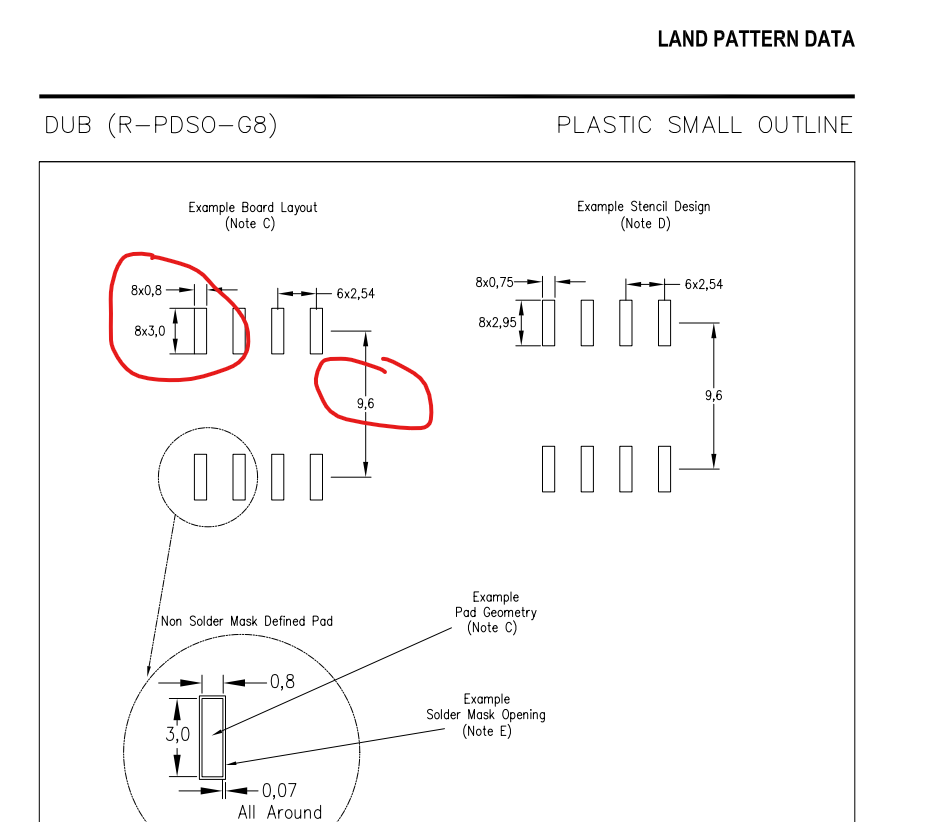 LAND PATTERN DATA

DUB (R-PDSO-G8)

PLASTIC SMALL OUTLINE

Example Board Layout
(Note C)

8x0,8

6x2,54

8x3,0

9,6

Example Stencil Design
(Note D)

8x0,75

6x2,54

8x2,95

9,6

Non Solder Mask Defined Pad

Example
Pad Geometry
(Note C)

Example
Solder Mask Opening
(Note E)

0,8

3,0

0,07
All Around