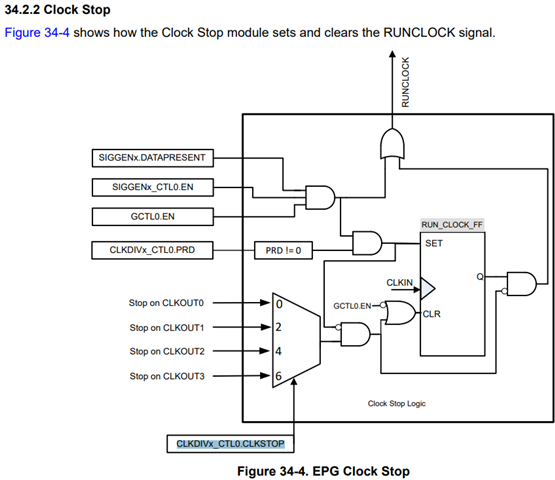 34.2.2 Clock Stop

Figure 34-4 shows how the Clock Stop module sets and clears the RUNCLOCK signal.

RUNCLOCK

SIGGENx.DATAPRESENT

SIGGENx_CTL0.EN

GCTL0.EN

CLKDIVx_CTL0.PRD

PRD != 0

RUN_CLOCK_FF

SET

CLKIN

Q

GCTL0.EN

CLR

Stop on CLKOUT0

Stop on CLKOUT1

Stop on CLKOUT2

Stop on CLKOUT3

0

2

4

6

Clock Stop Logic

CLKDIVx_CTL0.CLKSTOP

Figure 34-4. EPG Clock Stop