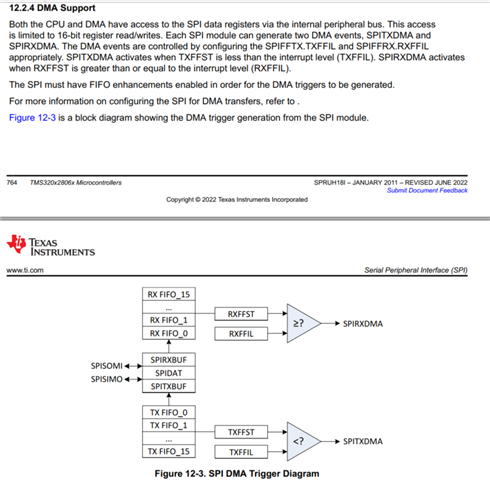 12.2.4 DMA Support

Both the CPU and DMA have access to the SPI data registers via the internal peripheral bus. This access is limited to 16-bit register read/writes. Each SPI module can generate two DMA events, SPITXDMA and SPIRXDMA. The DMA events are controlled by configuring the SPIFFTX.TXFFIL and SPIFFRX.RXFFIL appropriately. SPITXDMA activates when TXFFST is less than the interrupt level (TXFFIL). SPIRXDMA activates when RXFFST is greater than or equal to the interrupt level (RXFFIL).

The SPI must have FIFO enhancements enabled in order for the DMA triggers to be generated.

For more information on configuring the SPI for DMA transfers, refer to .

Figure 12-3 is a block diagram showing the DMA trigger generation from the SPI module.

764 TMS320x2806x Microcontrollers SPRUH18I – JANUARY 2011 – REVISED JUNE 2022
Submit Document Feedback
Copyright © 2022 Texas Instruments Incorporated

TEXAS INSTRUMENTS

www.ti.com Serial Peripheral Interface (SPI)

RX FIFO_15
...
RX FIFO_1
RX FIFO_0
RXFFST
RXFFIL
≥?
SPIRXDMA
SPISOMI
SPISIMO
SPIRXBUF
SPIDAT
SPITXBUF
TX FIFO_0
TX FIFO_1
...
TX FIFO_15
TXFFST
TXFFIL
<?
SPITXDMA

Figure 12-3. SPI DMA Trigger Diagram